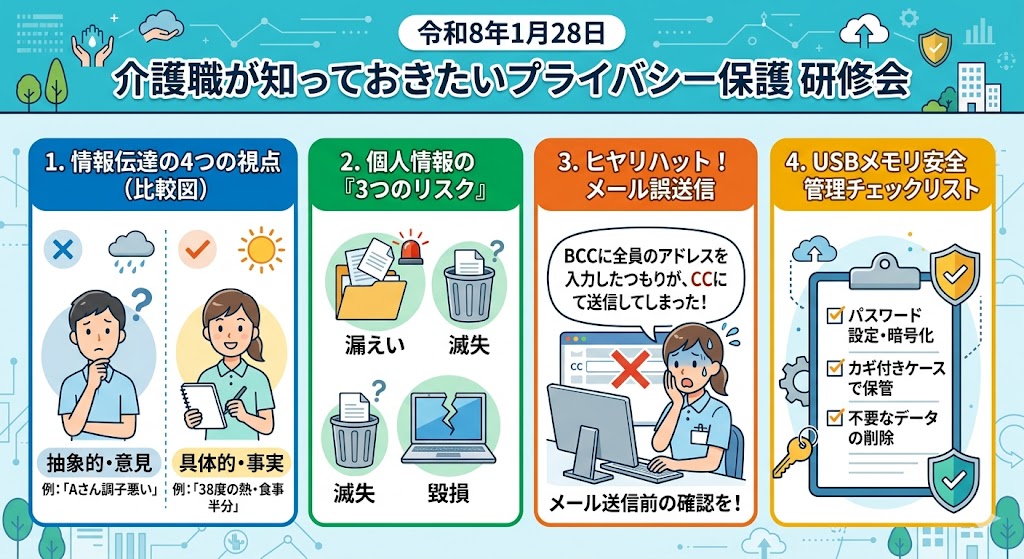 令和8年1月28日

介護職が知っておきたいプライバシー保護 研修会

1. 情報伝達の4つの視点（比較図）

抽象的・意見
例：「Aさん調子悪い」

具体的・事実
例：「38度の熱・食事半分」

2. 個人情報の『3つのリスク』

漏えい

滅失

滅失

毀損

3. ヒヤリハット！メール誤送信

BCCに全員のアドレスを入力したつもりが、CCにて送信してしまった！

CC

メール送信前の確認を！

4. USBメモリ安全管理チェックリスト

パスワード設定・暗号化

カギ付きケースで保管

不要なデータの削除